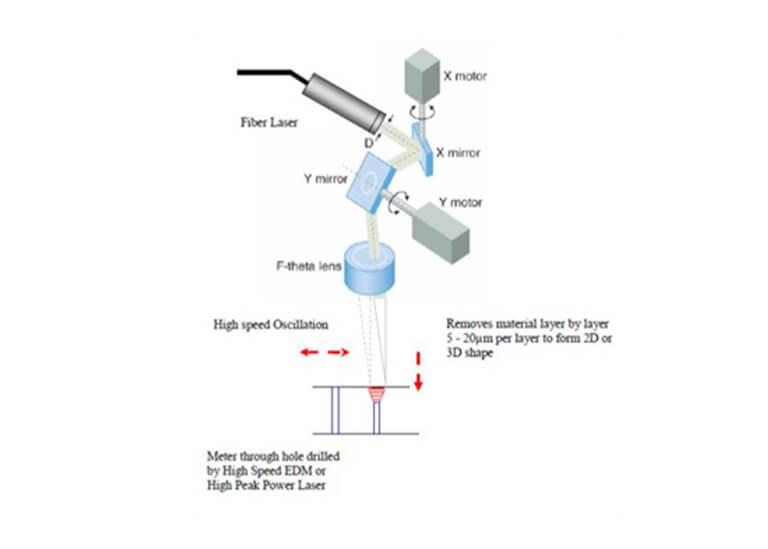 X motor

Fiber Laser

D

X mirror

Y mirror

Y motor

F-theta lens

High speed Oscillation

Removes material layer by layer 5 - 20μm per layer to form 2D or 3D shape

Meter through hole drilled by High Speed EDM or High Peak Power Laser